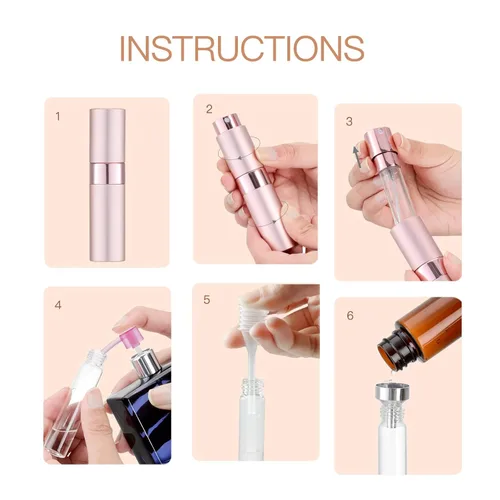 INSTRUCTIONS

1

2

3

4

5

6