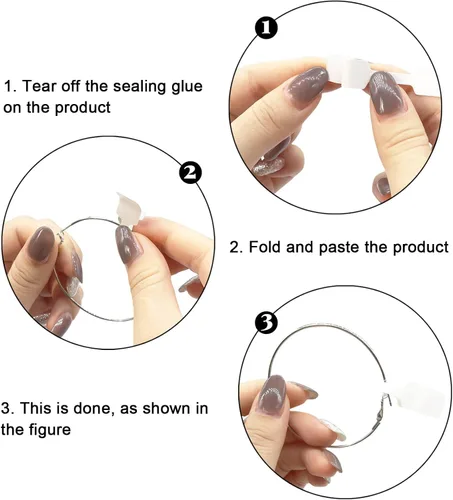 1

1. Tear off the sealing glue on the product

2

2. Fold and paste the product

3

3. This is done, as shown in the figure