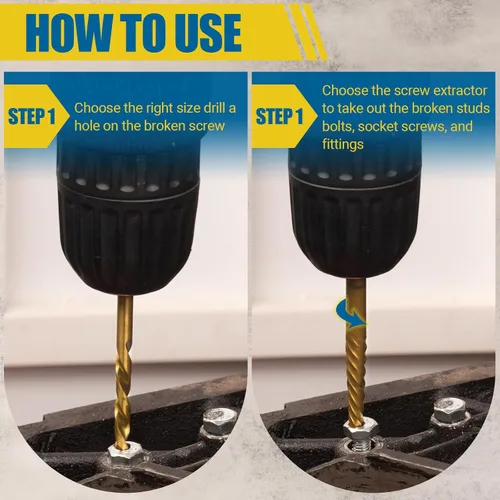 HOW TO USE

STEP 1
Choose the right size drill a hole on the broken screw

STEP 1
Choose the screw extractor to take out the broken studs bolts, socket screws, and fittings