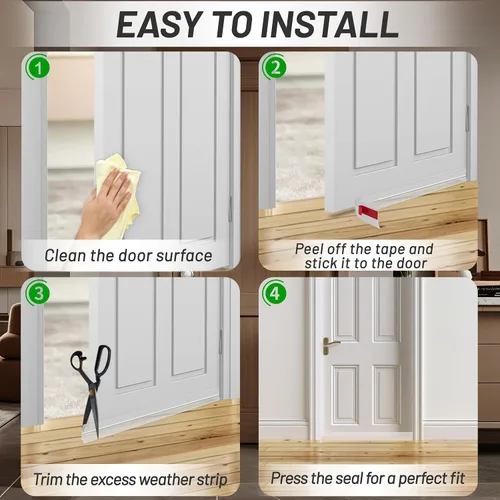 EASY TO INSTALL

1

Clean the door surface

2

Peel off the tape and stick it to the door

3

Trim the excess weather strip

4

Press the seal for a perfect fit