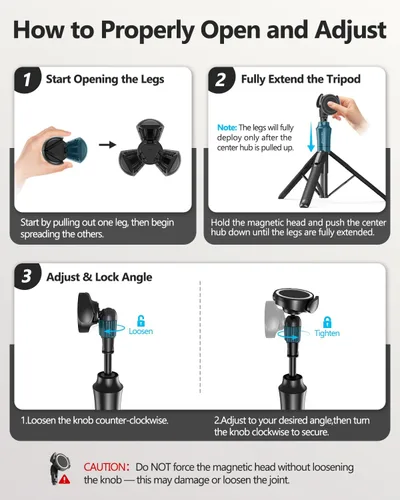 How to Properly Open and Adjust

1 Start Opening the Legs

Start by pulling out one leg, then begin spreading the others.

2 Fully Extend the Tripod

Note: The legs will fully deploy only after the center hub is pulled up.

Hold the magnetic head and push the center hub down until the legs are fully extended.

3 Adjust & Lock Angle

Loosen

Tighten

1.Loosen the knob counter-clockwise.

2.Adjust to your desired angle,then turn the knob clockwise to secure.

CAUTION: Do NOT force the magnetic head without loosening the knob — this may damage or loosen the joint.