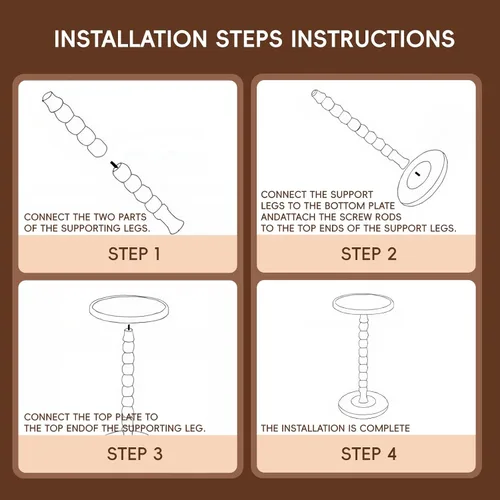 INSTALLATION STEPS INSTRUCTIONS

CONNECT THE TWO PARTS OF THE SUPPORTING LEGS.

STEP 1

CONNECT THE SUPPORT LEGS TO THE BOTTOM PLATE ANDATTACH THE SCREW RODS TO THE TOP ENDS OF THE SUPPORT LEGS.

STEP 2

CONNECT THE TOP PLATE TO THE TOP ENDOF THE SUPPORTING LEG.

STEP 3

THE INSTALLATION IS COMPLETE

STEP 4