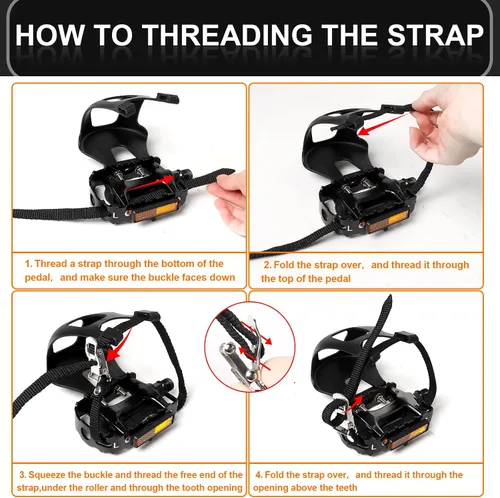 HOW TO THREADING THE STRAP

L

1. Thread a strap through the bottom of the pedal, and make sure the buckle faces down

L

2. Fold the strap over, and thread it through the top of the pedal

L

3. Squeeze the buckle and thread the free end of the strap,under the roller and through the tooth opening

L

4. Fold the strap over, and thread it through the opening above the teeth