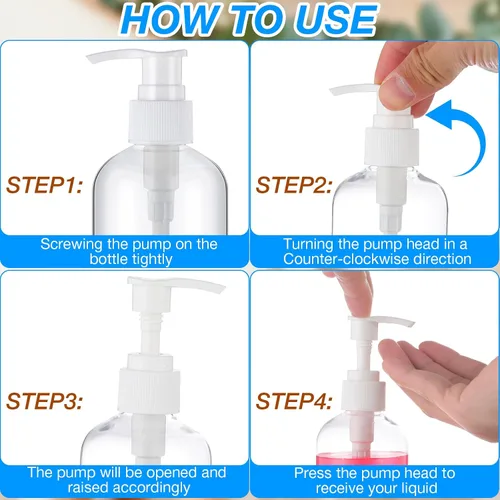 HOW TO USE

STEP1:

Screwing the pump on the bottle tightly

STEP2:

Turning the pump head in a Counter-clockwise direction

STEP3:

The pump will be opened and raised accordingly

STEP4:

Press the pump head to receive your liquid