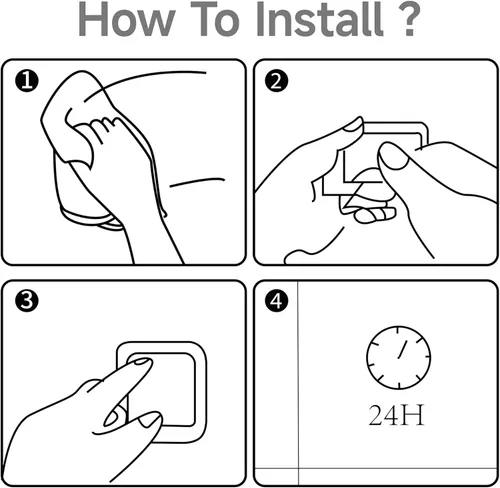 How To Install ?

1

2

3

4

24H