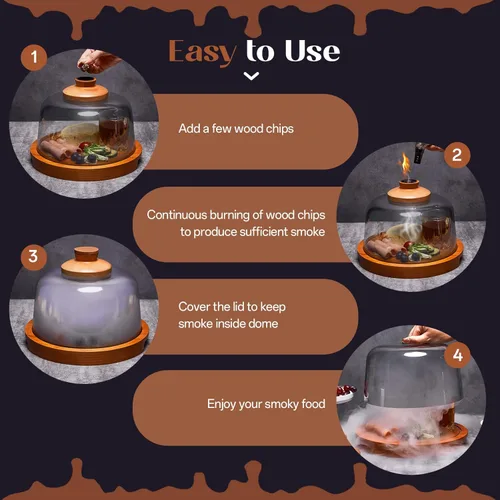 Easy to Use

1

Add a few wood chips

2

Continuous burning of wood chips to produce sufficient smoke

3

Cover the lid to keep smoke inside dome

4

Enjoy your smoky food