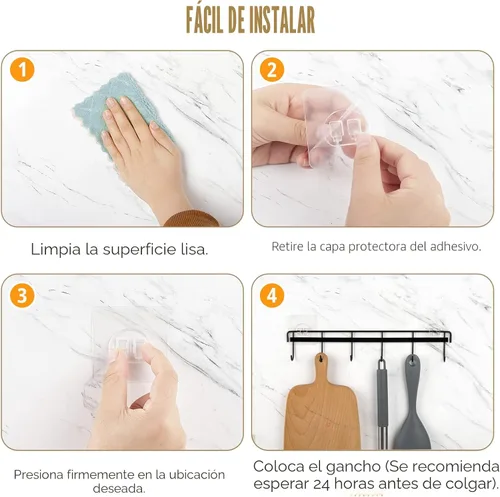 FÁCIL DE INSTALAR

1

Limpia la superficie lisa.

2

Retire la capa protectora del adhesivo.

3

Presiona firmemente en la ubicación deseada.

4

Coloca el gancho (Se recomienda esperar 24 horas antes de colgar).