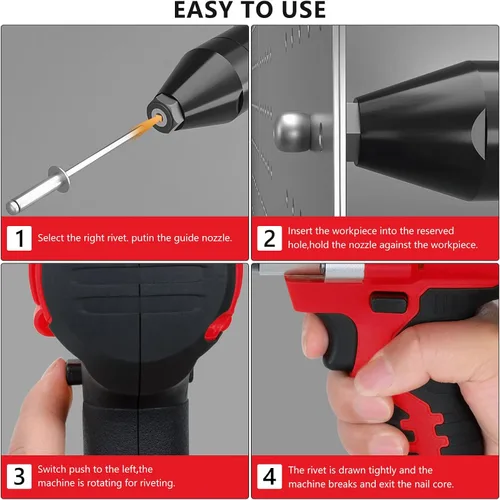 EASY TO USE

1 Select the right rivet. putin the guide nozzle.

2 Insert the workpiece into the reserved hole,hold the nozzle against the workpiece.

3 Switch push to the left,the machine is rotating for riveting.

4 The rivet is drawn tightly and the machine breaks and exit the nail core.