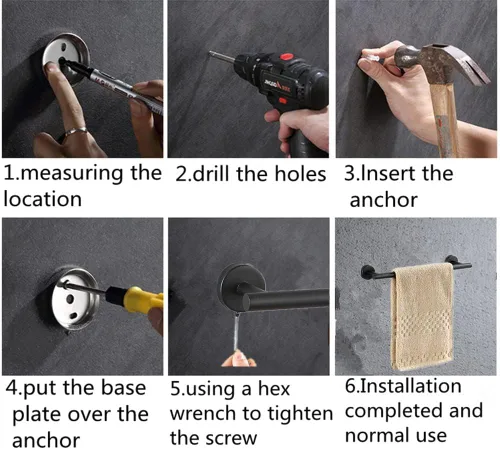 1.measuring the location

2.drill the holes

3.Insert the anchor

4.put the base plate over the anchor

5.using a hex wrench to tighten the screw

6.Installation completed and normal use