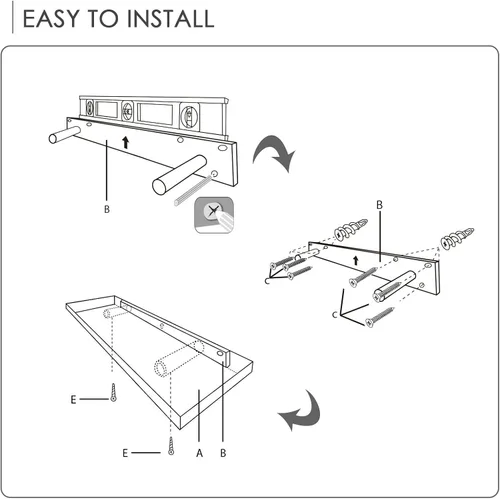 EASY TO INSTALL

B

B

C

C

E

E

A

B