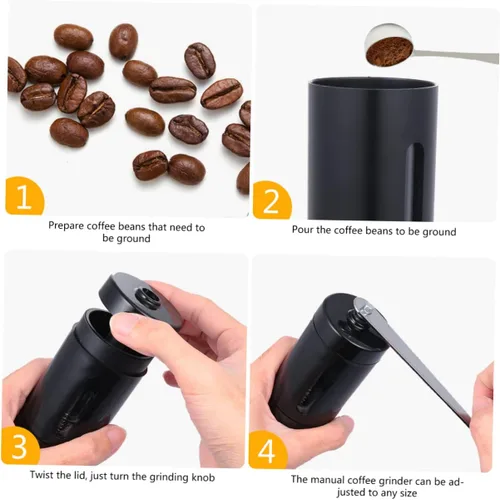 1

Prepare coffee beans that need to be ground

2

Pour the coffee beans to be ground

3

Twist the lid, just turn the grinding knob

4

The manual coffee grinder can be adjusted to any size