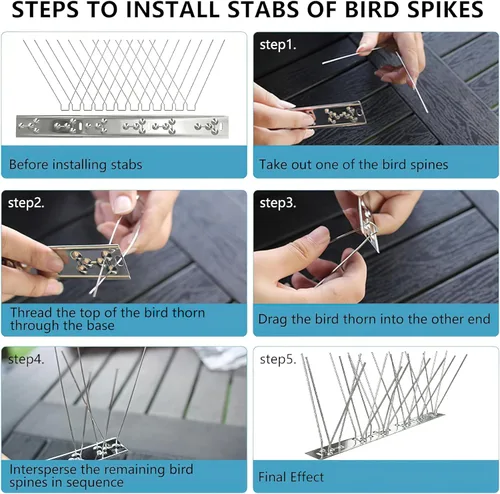 STEPS TO INSTALL STABS OF BIRD SPIKES

Before installing stabs

step1.

Take out one of the bird spines

step2.

Thread the top of the bird thorn through the base

step3.

Drag the bird thorn into the other end

step4.

Intersperse the remaining bird spines in sequence

step5.

Final Effect