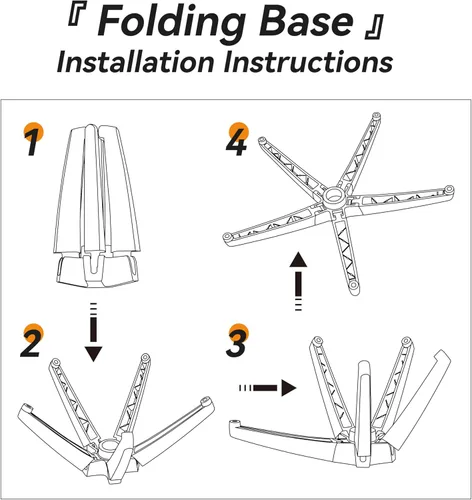 『 Folding Base 』
Installation Instructions

1

4

2

3