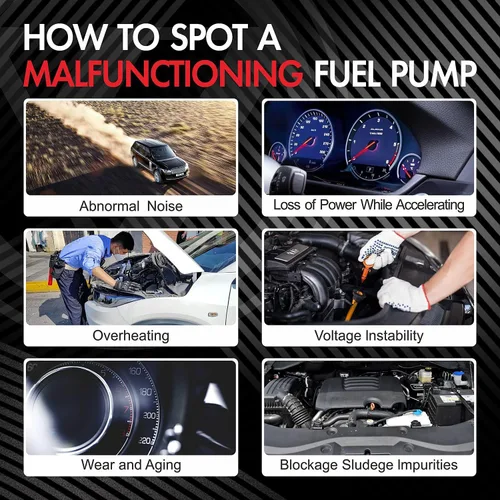 HOW TO SPOT A MALFUNCTIONING FUEL PUMP

Abnormal Noise

Loss of Power While Accelerating

Overheating

Voltage Instability

160
180
200
220

Wear and Aging

Blockage Sludege Impurities