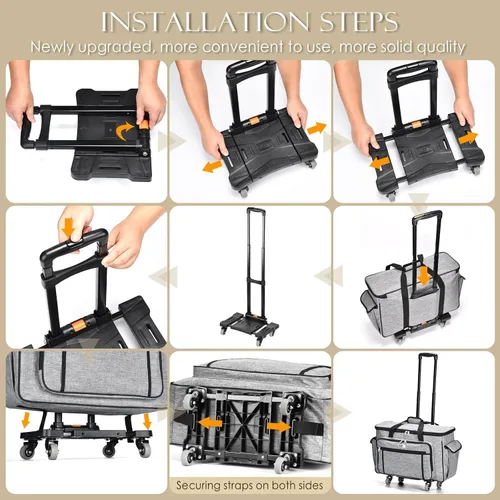 INSTALLATION STEPS
Newly upgraded, more convenient to use, more solid quality

Securing straps on both sides