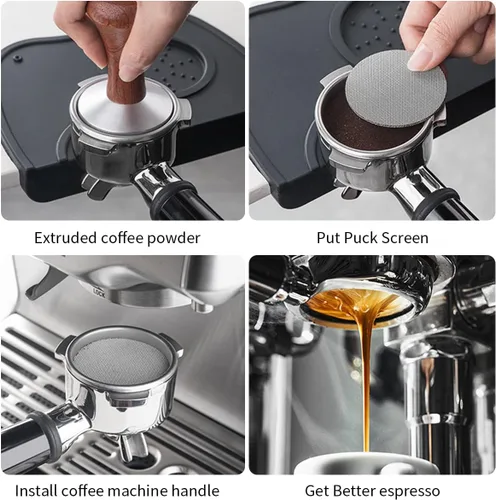 Extruded coffee powder

Put Puck Screen

LOCK

Install coffee machine handle

Get Better espresso