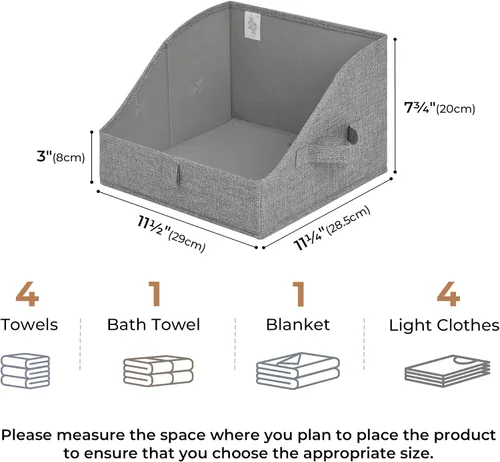 7¾"(20cm)

3"(8cm)

11½"(29cm)

11¼"(28.5cm)

4
Towels

1
Bath Towel

1
Blanket

4
Light Clothes

Please measure the space where you plan to place the product to ensure that you choose the appropriate size.