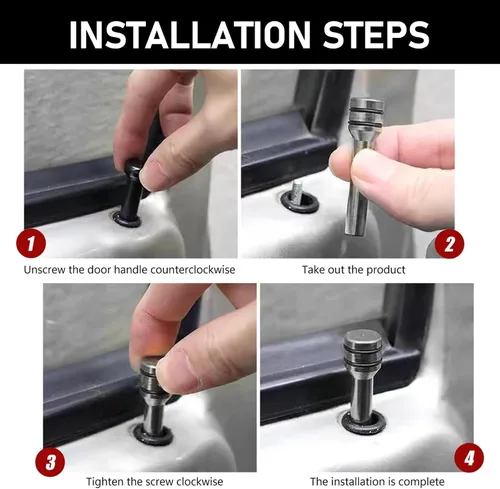 INSTALLATION STEPS

1

Unscrew the door handle counterclockwise

2

Take out the product

3

Tighten the screw clockwise

4

The installation is complete