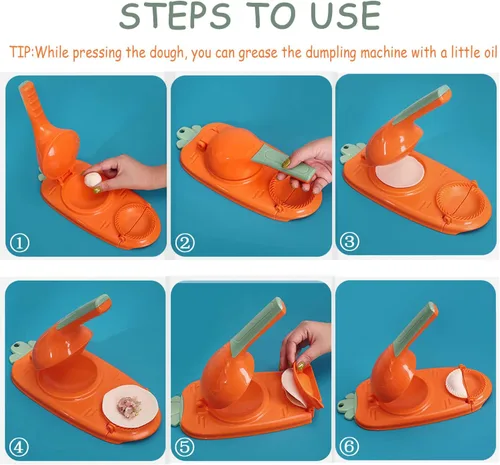 STEPS TO USE

TIP:While pressing the dough, you can grease the dumpling machine with a little oil

①

②

③

④

⑤

⑥