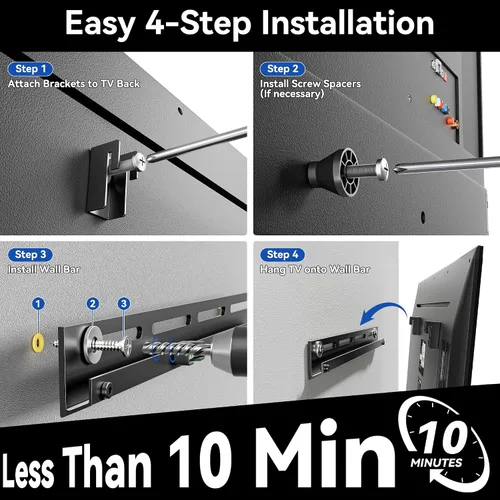 Easy 4-Step Installation

Step 1
Attach Brackets to TV Back

Step 2
Install Screw Spacers
(If necessary)

Step 3
Install Wall Bar

1 2 3

Step 4
Hang TV onto Wall Bar

Less Than 10 Min

10
MINUTES