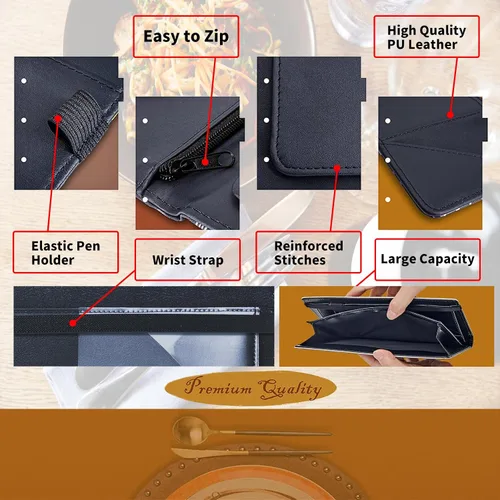 Easy to Zip

High Quality PU Leather

Elastic Pen Holder

Wrist Strap

Reinforced Stitches

Large Capacity

Premium Quality