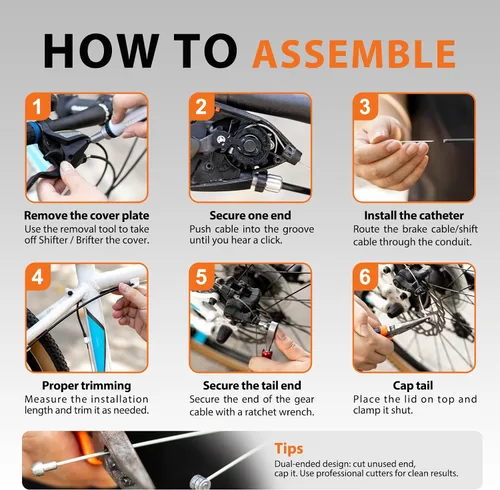 HOW TO ASSEMBLE

1

Remove the cover plate
Use the removal tool to take off Shifter / Brifter the cover.

2

Secure one end
Push cable into the groove until you hear a click.

3

Install the catheter
Route the brake cable/shift cable through the conduit.

4

Proper trimming
Measure the installation length and trim it as needed.

5

Secure the tail end
Secure the end of the gear cable with a ratchet wrench.

6

Cap tail
Place the lid on top and clamp it shut.

Tips
Dual-ended design: cut unused end, cap it. Use professional cutters for clean results.