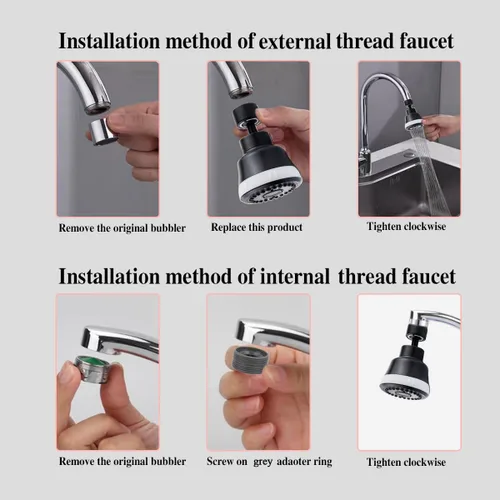 Installation method of external thread faucet

Remove the original bubbler

Replace this product

Tighten clockwise

Installation method of internal thread faucet

Remove the original bubbler

Screw on grey adaoter ring

Tighten clockwise