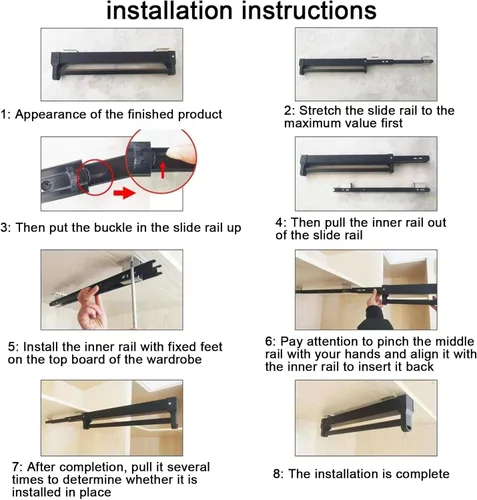 installation instructions

1: Appearance of the finished product

2: Stretch the slide rail to the maximum value first

3: Then put the buckle in the slide rail up

4: Then pull the inner rail out of the slide rail

5: Install the inner rail with fixed feet on the top board of the wardrobe

6: Pay attention to pinch the middle rail with your hands and align it with the inner rail to insert it back

7: After completion, pull it several times to determine whether it is installed in place

8: The installation is complete