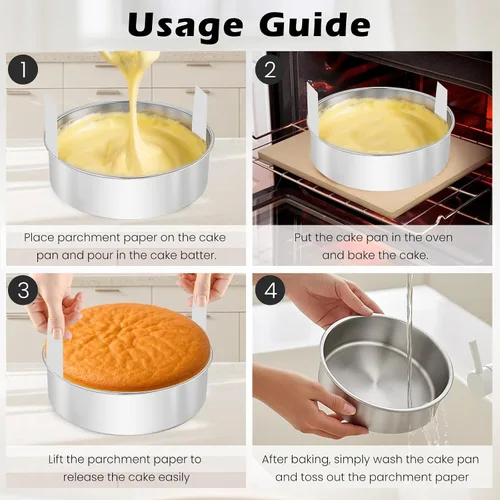 Usage Guide

1

Place parchment paper on the cake pan and pour in the cake batter.

2

Put the cake pan in the oven and bake the cake.

3

Lift the parchment paper to release the cake easily

4

After baking, simply wash the cake pan and toss out the parchment paper