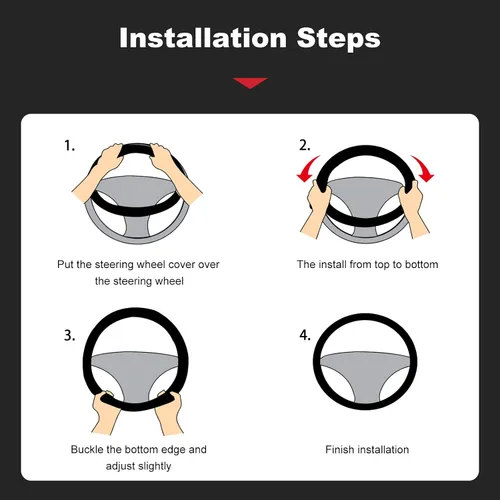 Installation Steps

1.

Put the steering wheel cover over the steering wheel

2.

The install from top to bottom

3.

Buckle the bottom edge and adjust slightly

4.

Finish installation