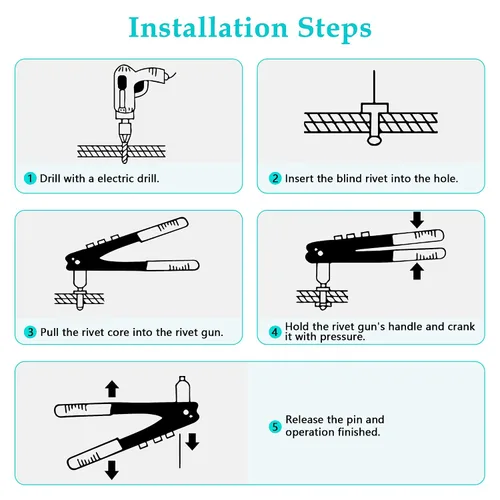 Installation Steps

1 Drill with a electric drill.

2 Insert the blind rivet into the hole.

3 Pull the rivet core into the rivet gun.

4 Hold the rivet gun's handle and crank it with pressure.

5 Release the pin and operation finished.