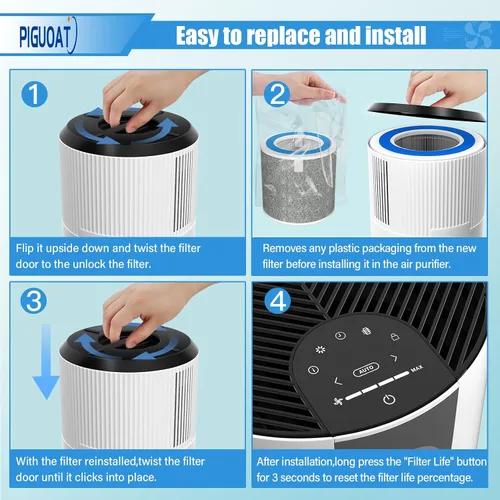 PIGUOAT

Easy to replace and install

1

Flip it upside down and twist the filter door to the unlock the filter.

2

Removes any plastic packaging from the new filter before installing it in the air purifier.

3

With the filter reinstalled,twist the filter door until it clicks into place.

4

AUTO

MAX

After installation,long press the "Filter Life" button for 3 seconds to reset the filter life percentage.