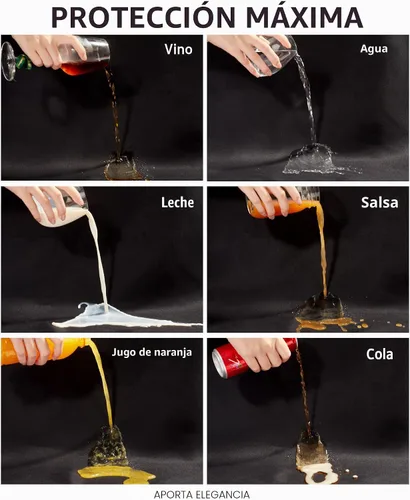 PROTECCIÓN MÁXIMA

Vino

Agua

Leche

Salsa

Jugo de naranja

Cola

APORTA ELEGANCIA