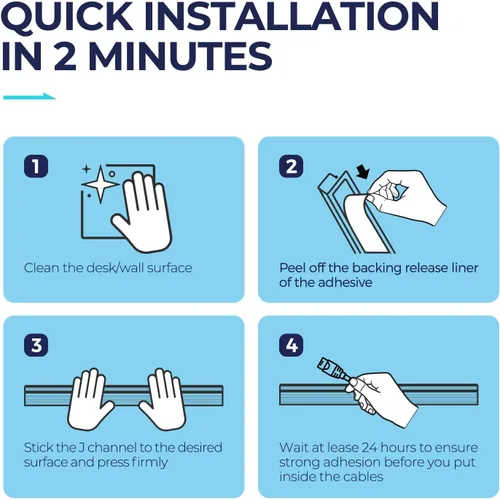 QUICK INSTALLATION IN 2 MINUTES

1

Clean the desk/wall surface

2

Peel off the backing release liner of the adhesive

3

Stick the J channel to the desired surface and press firmly

4

Wait at lease 24 hours to ensure strong adhesion before you put inside the cables