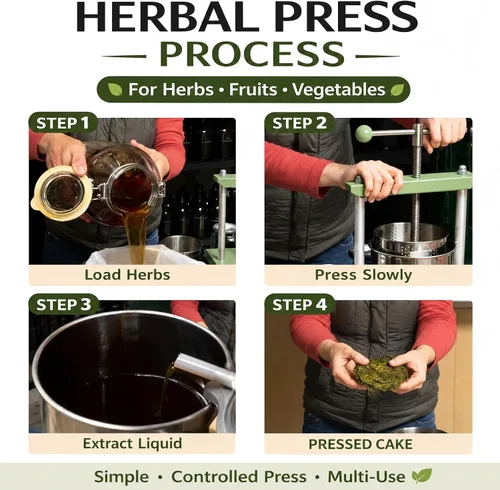 HERBAL PRESS
PROCESS

For Herbs • Fruits • Vegetables

STEP 1
Load Herbs

STEP 2
Press Slowly

STEP 3
Extract Liquid

STEP 4
PRESSED CAKE

Simple • Controlled Press • Multi-Use