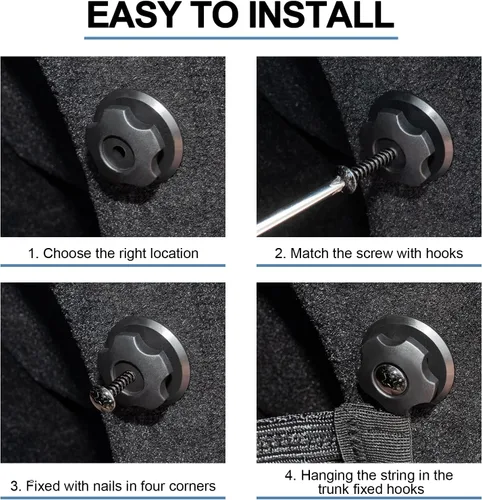 EASY TO INSTALL

1. Choose the right location

2. Match the screw with hooks

3. Fixed with nails in four corners

4. Hanging the string in the trunk fixed hooks