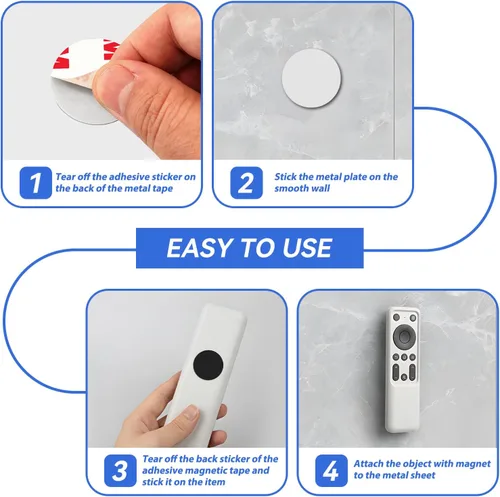 1 Tear off the adhesive sticker on the back of the metal tape

2 Stick the metal plate on the smooth wall

EASY TO USE

3 Tear off the back sticker of the adhesive magnetic tape and stick it on the item

4 Attach the object with magnet to the metal sheet