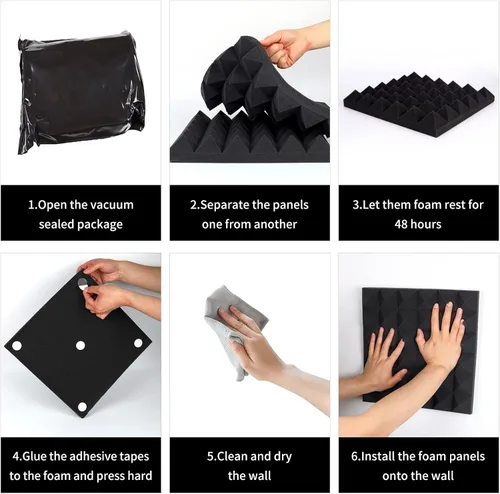 1.Open the vacuum sealed package

2.Separate the panels one from another

3.Let them foam rest for 48 hours

4.Glue the adhesive tapes to the foam and press hard

5.Clean and dry the wall

6.Install the foam panels onto the wall