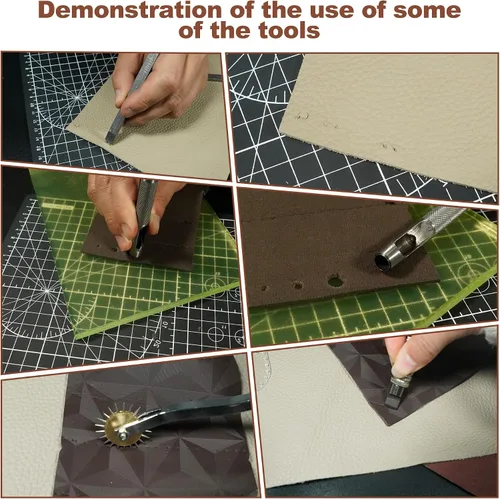 Demonstration of the use of some of the tools