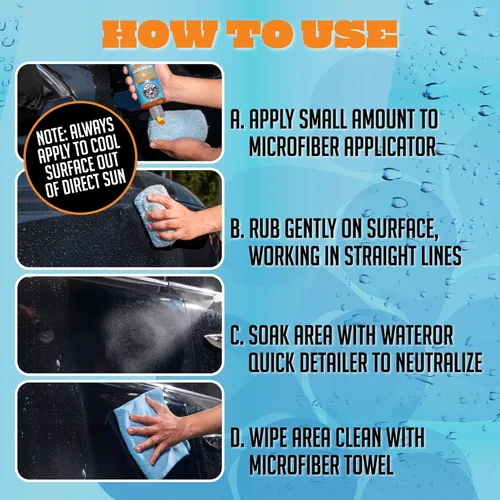 HOW TO USE

NOTE: ALWAYS APPLY TO COOL SURFACE OUT OF DIRECT SUN

A. APPLY SMALL AMOUNT TO MICROFIBER APPLICATOR

B. RUB GENTLY ON SURFACE, WORKING IN STRAIGHT LINES

C. SOAK AREA WITH WATEROR QUICK DETAILER TO NEUTRALIZE

D. WIPE AREA CLEAN WITH MICROFIBER TOWEL