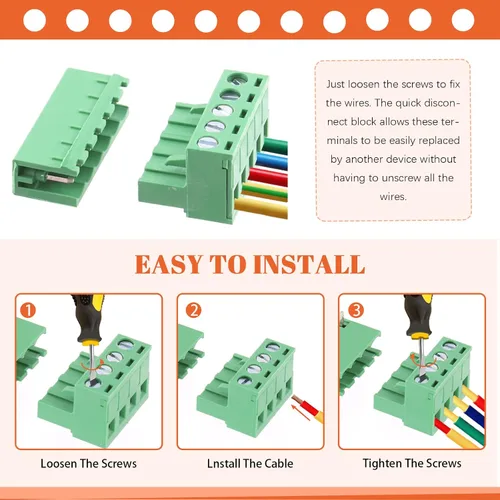 Just loosen the screws to fix the wires. The quick disconnect block allows these terminals to be easily replaced by another device without having to unscrew all the wires.

EASY TO INSTALL

1

Loosen The Screws

2

Lnstall The Cable

3

Tighten The Screws