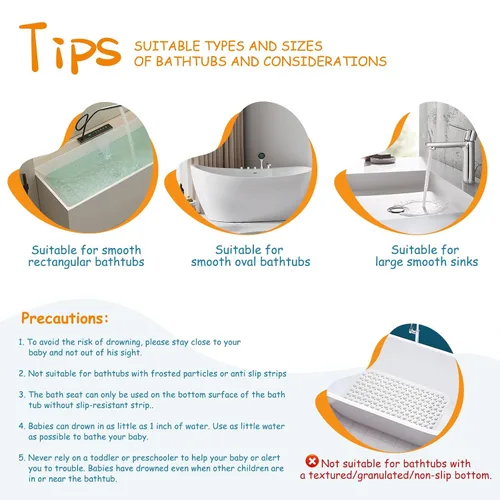 Tips SUITABLE TYPES AND SIZES OF BATHTUBS AND CONSIDERATIONS

Suitable for smooth rectangular bathtubs

Suitable for smooth oval bathtubs

Suitable for large smooth sinks

Precautions:

1. To avoid the risk of drowning, please stay close to your baby and not out of his sight.

2. Not suitable for bathtubs with frosted particles or anti slip strips

3. The bath seat can only be used on the bottom surface of the bath tub without slip-resistant strip..

4. Babies can drown in as little as 1 inch of water. Use as little water as possible to bathe your baby.

5. Never rely on a toddler or preschooler to help your baby or alert you to trouble. Babies have drowned even when other children are in or near the bathtub.

Not suitable for bathtubs with a textured/granulated/non-slip bottom.