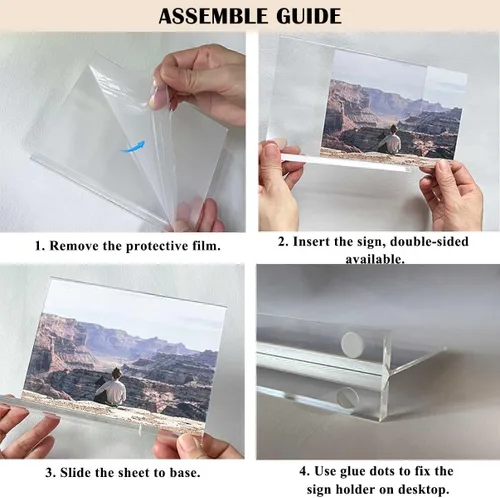 ASSEMBLE GUIDE

1. Remove the protective film.

2. Insert the sign, double-sided available.

3. Slide the sheet to base.

4. Use glue dots to fix the sign holder on desktop.