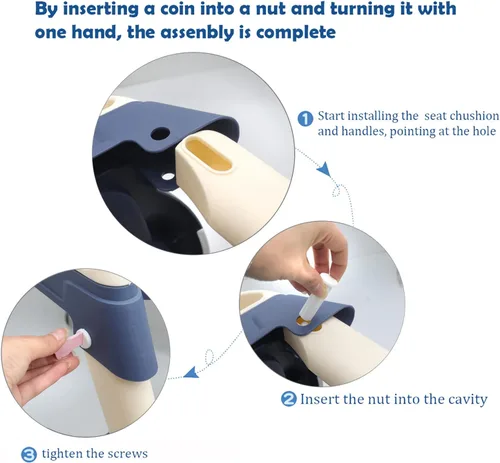 By inserting a coin into a nut and turning it with one hand, the assenbly is complete

1 Start installing the seat chushion and handles, pointing at the hole

2 Insert the nut into the cavity

3 tighten the screws