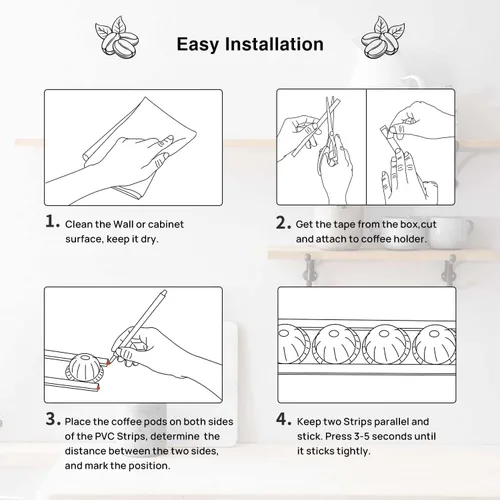 Easy Installation

1. Clean the Wall or cabinet surface, keep it dry.

2. Get the tape from the box,cut and attach to coffee holder.

3. Place the coffee pods on both sides of the PVC Strips, determine the distance between the two sides, and mark the position.

4. Keep two Strips parallel and stick. Press 3-5 seconds until it sticks tightly.