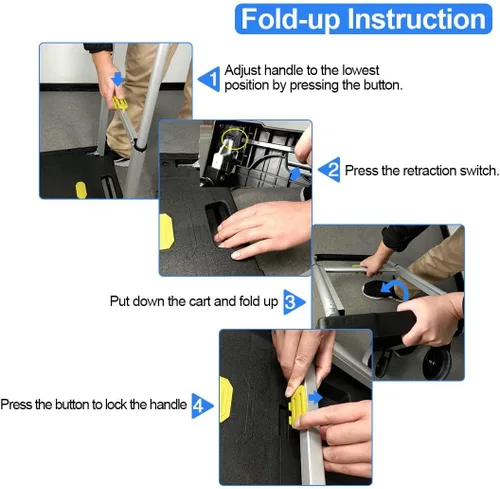 Fold-up Instruction

1 Adjust handle to the lowest position by pressing the button.

2 Press the retraction switch.

Put down the cart and fold up 3

Press the button to lock the handle 4