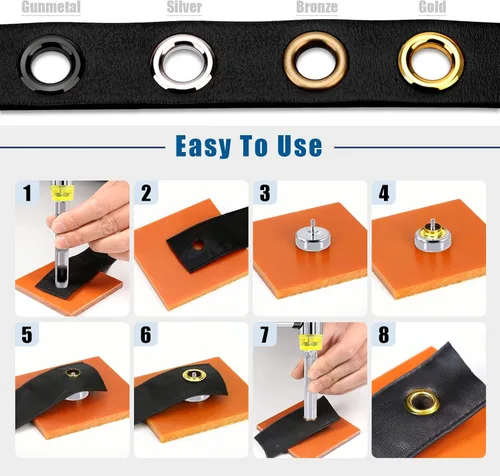 Gunmetal Silver Bronze Gold

Easy To Use

1 2 3 4

5 6 7 8