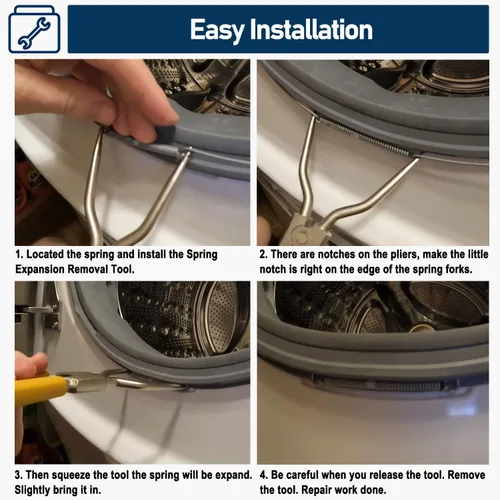 Easy Installation

1. Located the spring and install the Spring Expansion Removal Tool.

2. There are notches on the pliers, make the little notch is right on the edge of the spring forks.

3. Then squeeze the tool the spring will be expand. Slightly bring it in.

4. Be careful when you release the tool. Remove the tool. Repair work done.