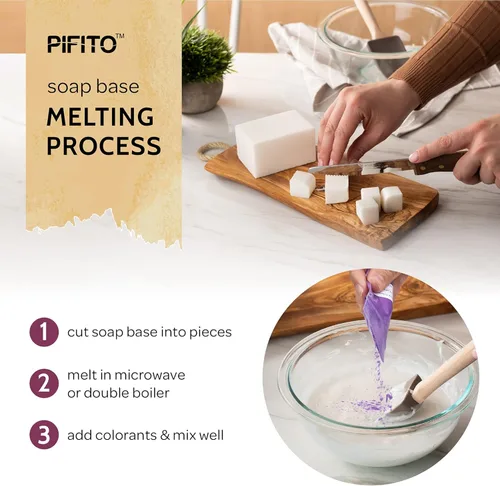 PIFITO™

soap base

MELTING PROCESS

1 cut soap base into pieces

2 melt in microwave or double boiler

3 add colorants & mix well