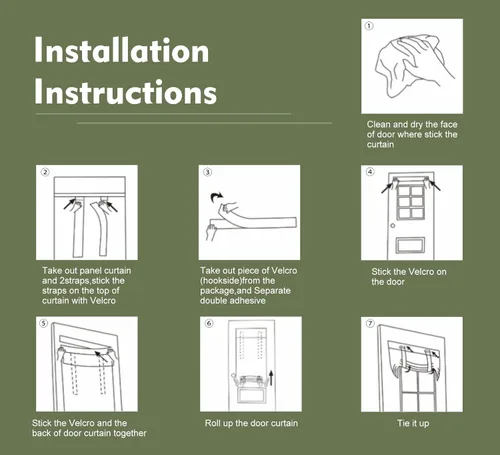 Installation Instructions

①

Clean and dry the face of door where stick the curtain

②

Take out panel curtain and 2straps,stick the straps on the top of curtain with Velcro

③

Take out piece of Velcro (hookside)from the package,and Separate double adhesive

④

Stick the Velcro on the door

⑤

Stick the Velcro and the back of door curtain together

⑥

Roll up the door curtain

⑦

Tie it up